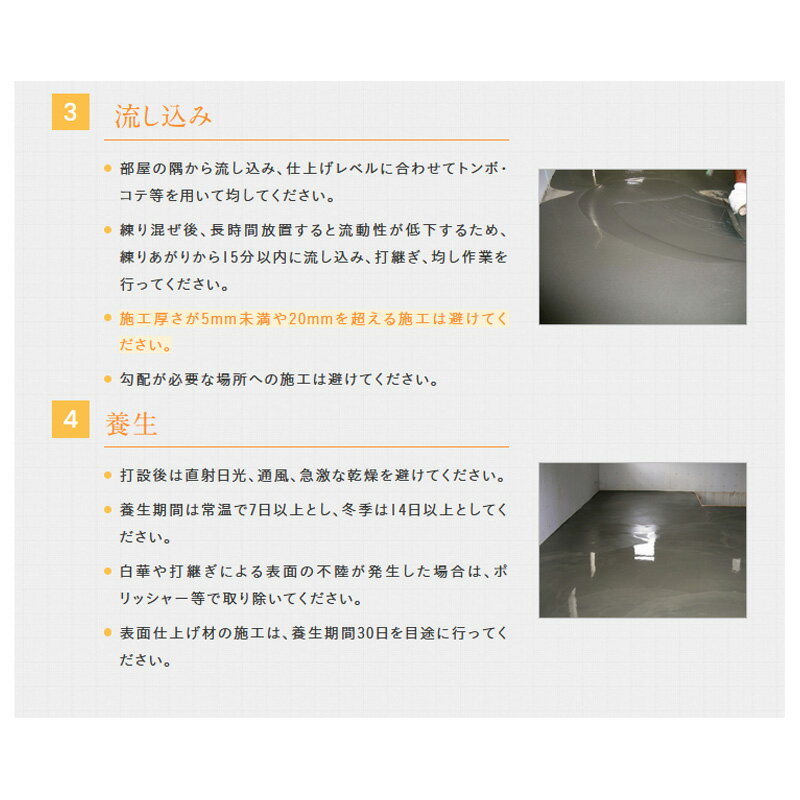 3 流し込み

● 部屋の隅から流し込み、仕上げレベルに合わせてトンボ・コテ等を用いて均してください。

● 練り混ぜ後、長時間放置すると流動性が低下するため、練りあがりから15分以内に流し込み、打継ぎ、均し作業を行ってください。

● 施工厚さが5mm未満や20mmを超える施工は避けてください。

● 勾配が必要な場所への施工は避けてください。

4 養生

● 打設後は直射日光、通風、急激な乾燥を避けてください。

● 養生期間は常温で7日以上とし、冬季は14日以上としてください。

● 白華や打継ぎによる表面の不陸が発生した場合は、ポリッシャー等で取り除いてください。

● 表面仕上げ材の施工は、養生期間30日を目途に行ってください。