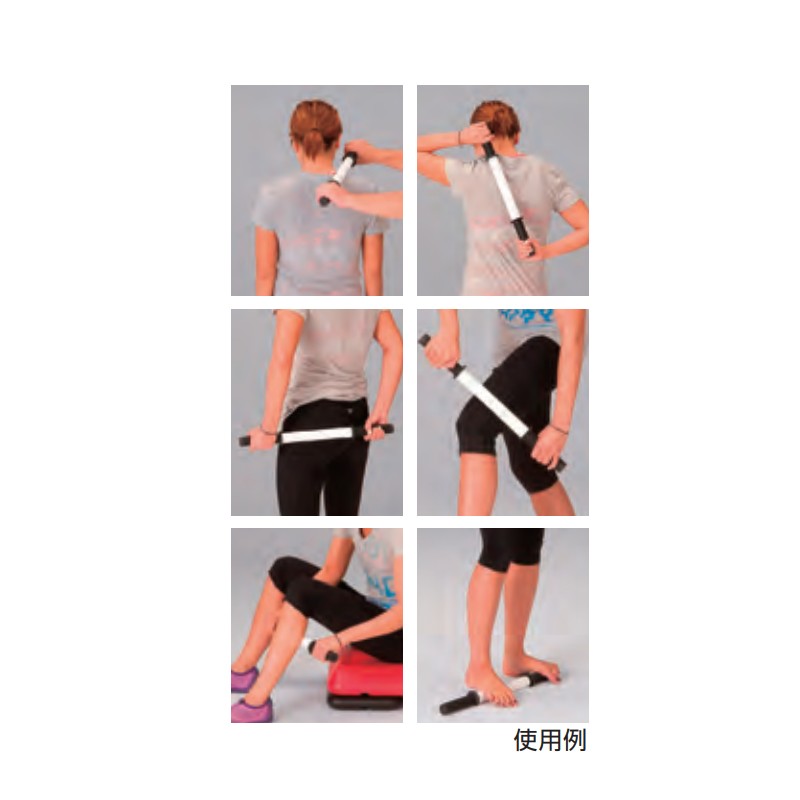 使用例