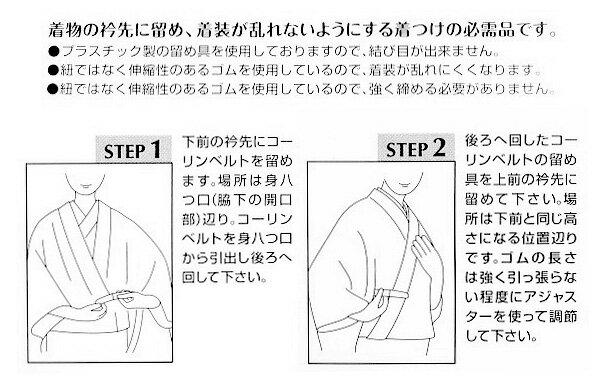 着物の衿先に留め、着装が乱れないようにする着つけの必需品です。
●プラスチック製の留め具を使用しておりますので、結び目が出来ません。
●紐ではなく伸縮性のあるゴムを使用しているので、着装が乱れにくくなります。
●紐ではなく伸縮性のあるゴムを使用しているので、強く締める必要がありません。

STEP 1

下前の衿先にコーリンベルトを留めます。場所は身八つ口(脇下の開口部)辺り。コーリンベルトを身八つ口から引出し後ろへ回して下さい。

STEP 2

後ろへ回したコーリンベルトの留め具を上前の衿先に留めて下さい。場所は下前と同じ高さになる位置辺りです。ゴムの長さは強く引っ張らない程度にアジャスターを使って調節して下さい。