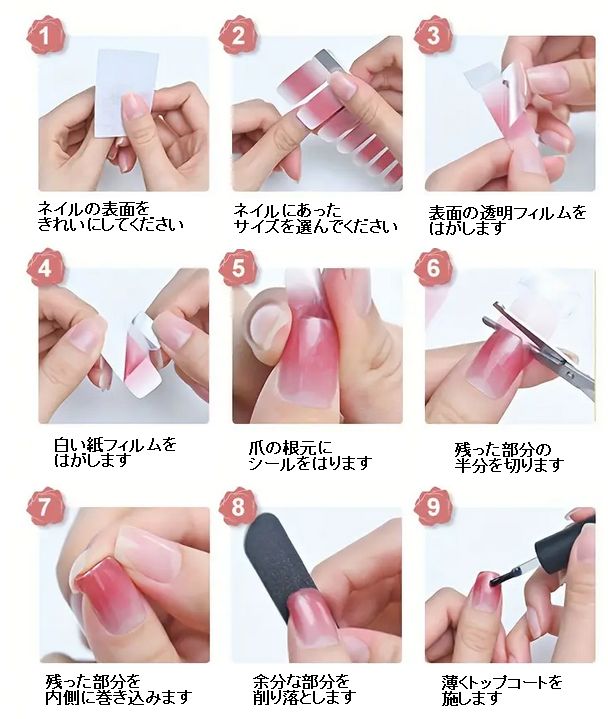 1
ネイルの表面を
きれいにしてください

2
ネイルにあった
サイズを選んでください

3
表面の透明フィルムを
はがします

4
白い紙フィルムを
はがします

5
爪の根元に
シールをはります

6
残った部分の
半分を切ります

7
残った部分を
内側に巻き込みます

8
余分な部分を
削り落とします

9
薄くトップコートを
施します