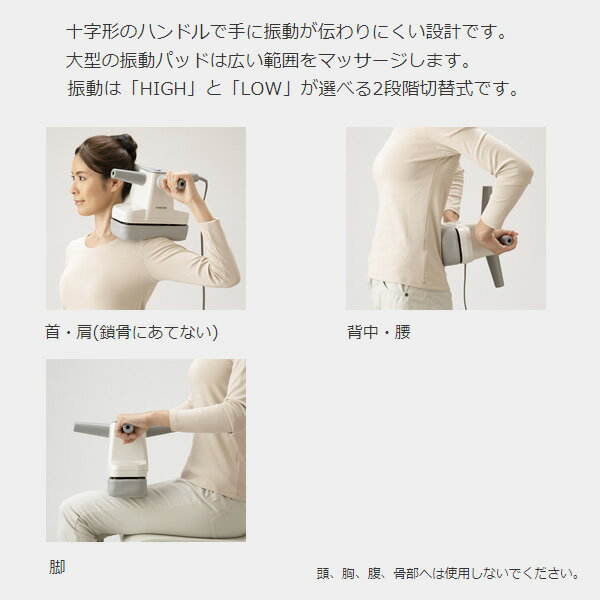 十字形のハンドルで手に振動が伝わりにくい設計です。
大型の振動パッドは広い範囲をマッサージします。
振動は「HIGH」と「LOW」が選べる2段階切替式です。

首・肩(鎖骨にあてない)

背中・腰

脚

頭、胸、腹、骨部へは使用しないでください。