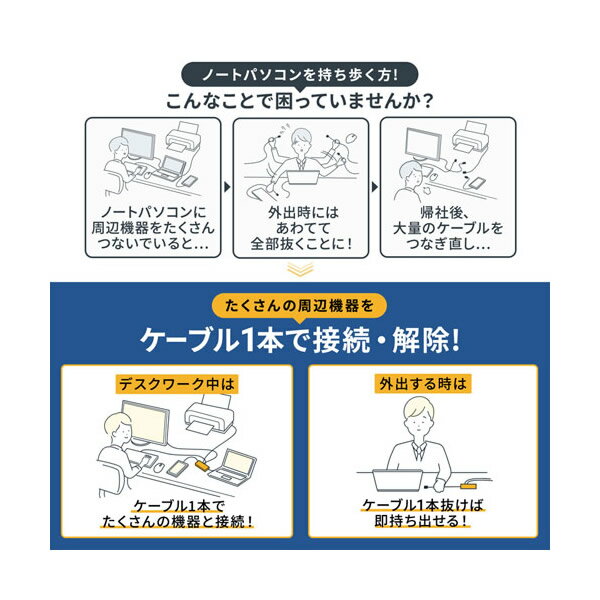 ノートパソコンを持ち歩く方!
こんなことで困っていませんか?

ノートパソコンに周辺機器をたくさんつないでいると…

外出時にはあわてて全部抜くことに!

帰社後、大量のケーブルをつなぎ直し…

たくさんの周辺機器を
ケーブル1本で接続・解除!

デスクワーク中は
ケーブル1本でたくさんの機器と接続!

外出する時は
ケーブル1本抜けば即持ち出せる!