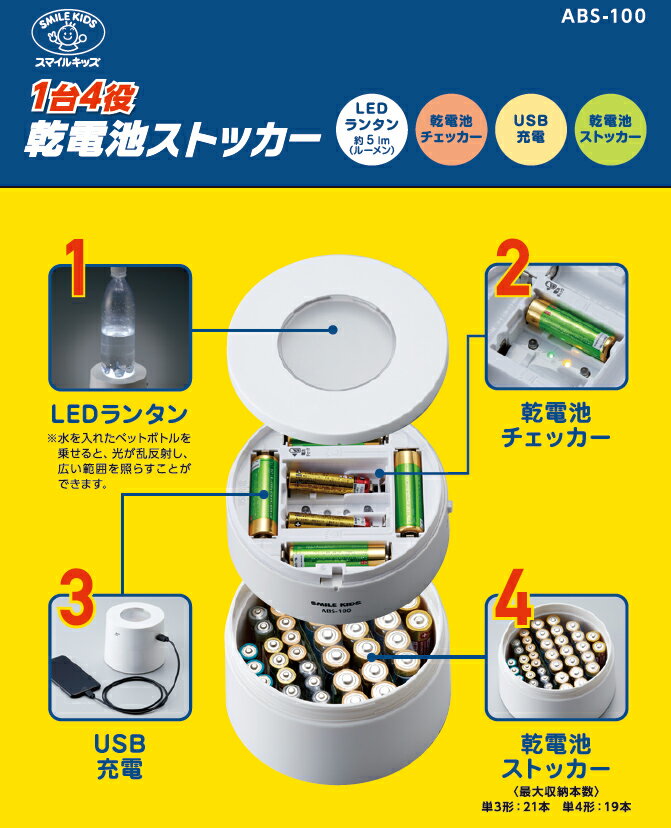 SMILE KIDS
スマイルキッズ

ABS-100

1台4役
乾電池ストッカー

LED
ランタン
約5 lm
(ルーメン)

乾電池
チェッカー

USB
充電

乾電池
ストッカー

1

LEDランタン

※水を入れたペットボトルを乗せると、光が乱反射し、広い範囲を照らすことができます。

2

乾電池
チェッカー

SMILE KIDS
ABS-100

3

USB
充電

4

乾電池
ストッカー

〈最大収納本数〉
単3形：21本　単4形：19本