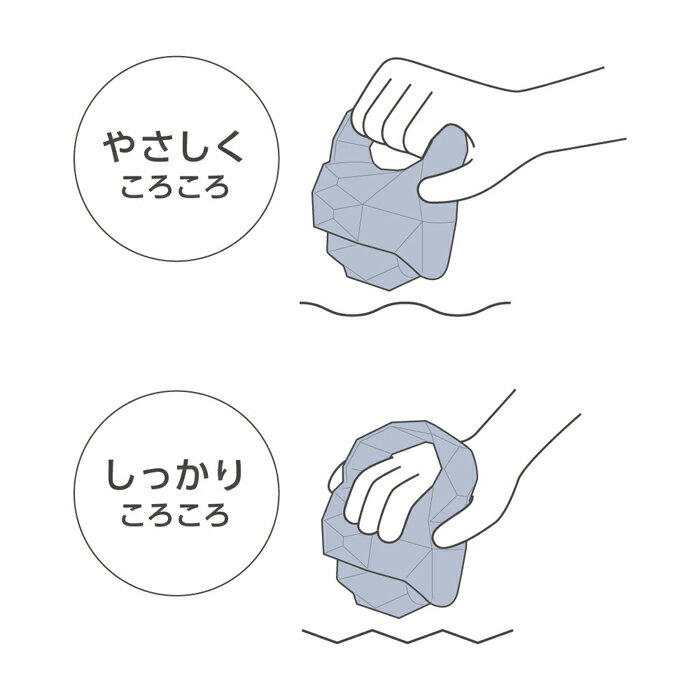 やさしく
ころころ

しっかり
ころころ