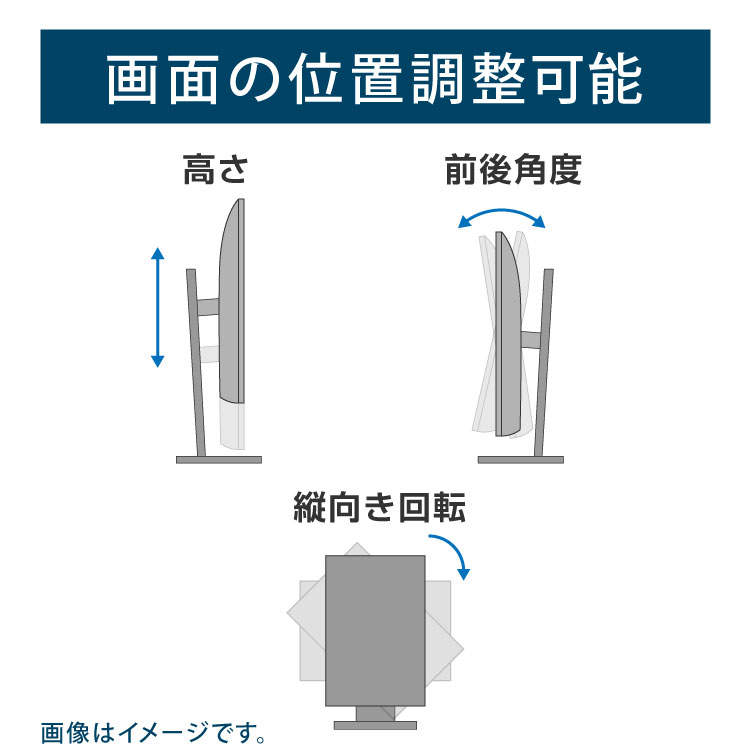 画面の位置調整可能

高さ

前後角度

縦向き回転

画像はイメージです。