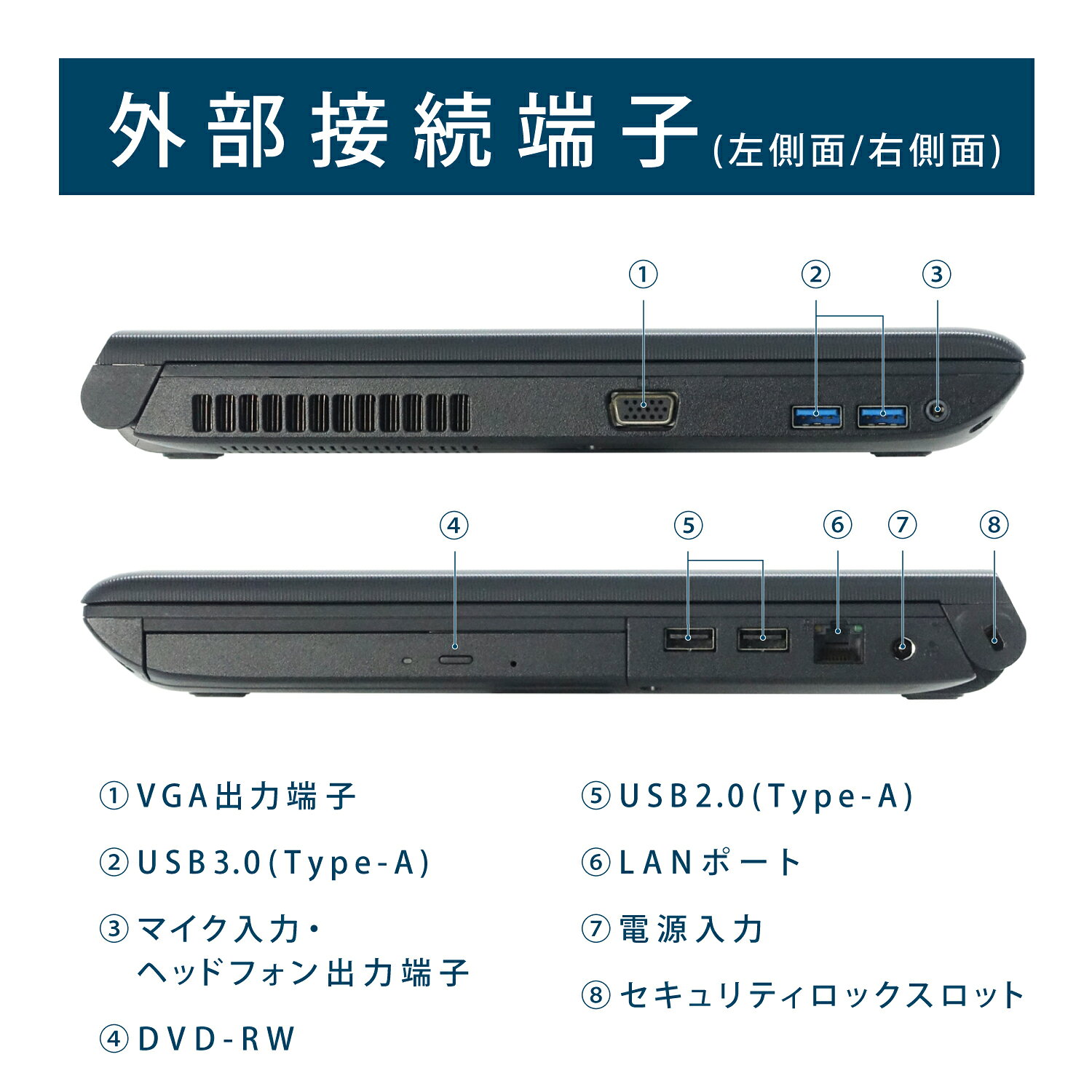 外部接続端子(左側面/右側面)

①

②

③

④

⑤

⑥

⑦

⑧

①VGA出力端子

②USB3.0(Type-A)

③マイク入力・ヘッドフォン出力端子

④DVD-RW

⑤USB2.0(Type-A)

⑥LANポート

⑦電源入力

⑧セキュリティロックスロット