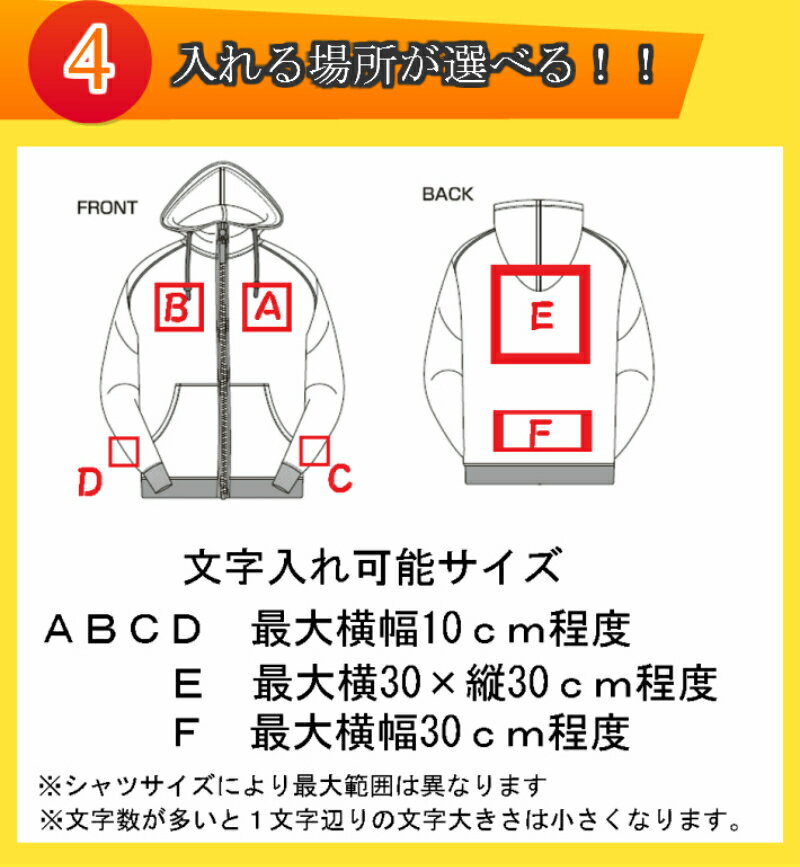 4 入れる場所が選べる！！

FRONT

B A

D C

BACK

E

F

文字入れ可能サイズ

ＡＢＣＤ　最大横幅10ｃｍ程度

Ｅ　最大横30×縦30ｃｍ程度

Ｆ　最大横幅30ｃｍ程度

※シャツサイズにより最大範囲は異なります

※文字数が多いと１文字辺りの文字大きさは小さくなります。