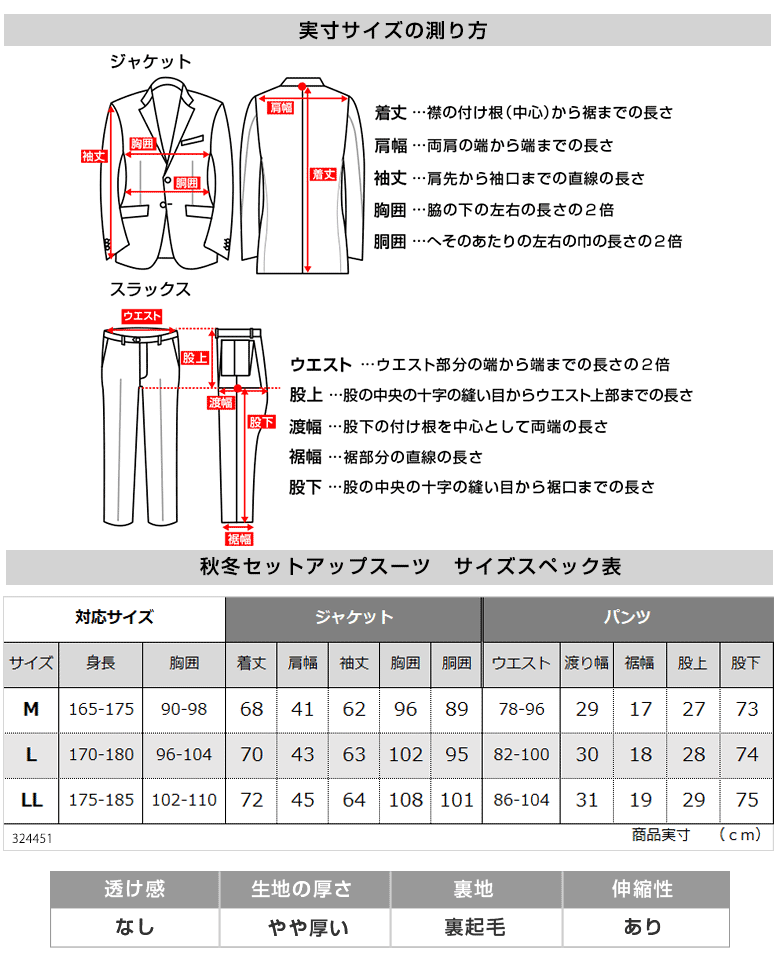 実寸サイズの測り方

ジャケット

袖丈
胸囲
胴囲
肩幅
着丈

着丈 …襟の付け根(中心)から裾までの長さ
肩幅 …両肩の端から端までの長さ
袖丈 …肩先から袖口までの直線の長さ
胸囲 …脇の下の左右の長さの2倍
胴囲 …へそのあたりの左右の巾の長さの2倍

スラックス

ウエスト
股上
渡幅
股下
裾幅

ウエスト …ウエスト部分の端から端までの長さの2倍
股上 …股の中央の十字の縫い目からウエスト上部までの長さ
渡幅 …股下の付け根を中心として両端の長さ
裾幅 …裾部分の直線の長さ
股下 …股の中央の十字の縫い目から裾口までの長さ

秋冬セットアップスーツ サイズスペック表

| 対応サイズ | | | ジャケット | | | | | パンツ | | | | |
|---|---|---|---|---|---|---|---|---|---|---|---|---|
| サイズ | 身長 | 胸囲 | 着丈 | 肩幅 | 袖丈 | 胸囲 | 胴囲 | ウエスト | 渡り幅 | 裾幅 | 股上 | 股下 |
| M | 165-175 | 90-98 | 68 | 41 | 62 | 96 | 89 | 78-96 | 29 | 17 | 27 | 73 |
| L | 170-180 | 96-104 | 70 | 43 | 63 | 102 | 95 | 82-100 | 30 | 18 | 28 | 74 |
| LL | 175-185 | 102-110 | 72 | 45 | 64 | 108 | 101 | 86-104 | 31 | 19 | 29 | 75 |

324451
商品実寸 (cm)

| 透け感 | 生地の厚さ | 裏地 | 伸縮性 |
|---|---|---|---|
| なし | やや厚い | 裏起毛 | あり |