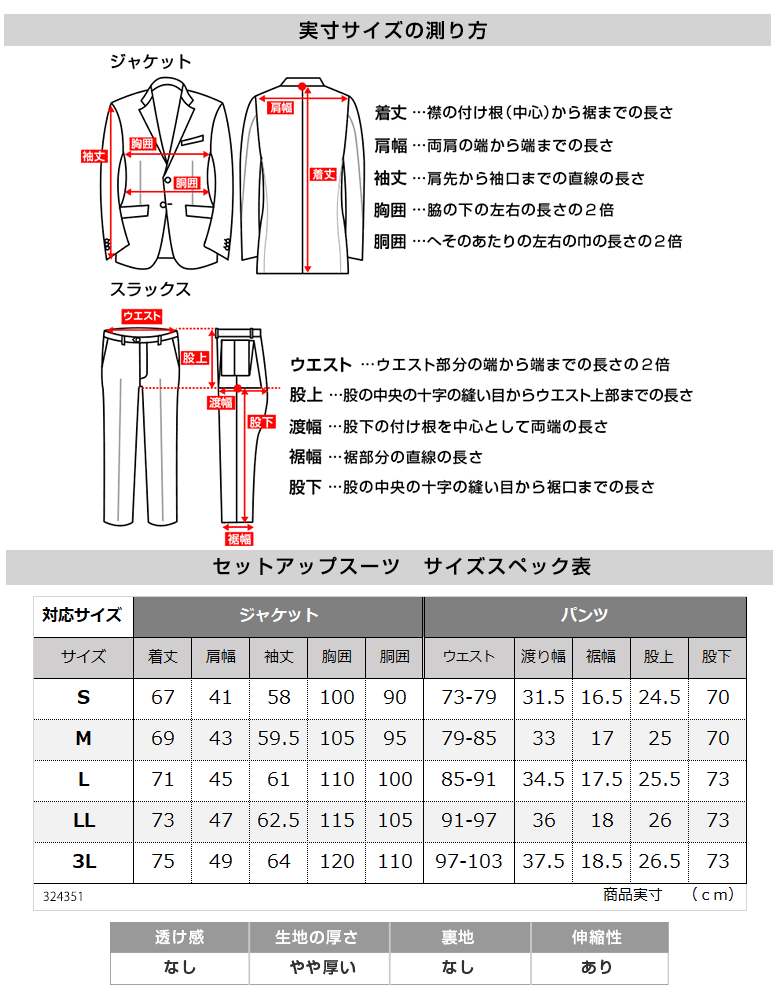 実寸サイズの測り方

ジャケット

袖丈 胸囲 胴囲 肩幅 着丈

着丈 …襟の付け根(中心)から裾までの長さ
肩幅 …両肩の端から端までの長さ
袖丈 …肩先から袖口までの直線の長さ
胸囲 …脇の下の左右の長さの2倍
胴囲 …へそのあたりの左右の巾の長さの2倍

スラックス

ウエスト 股上 渡幅 股下 裾幅

ウエスト …ウエスト部分の端から端までの長さの2倍
股上 …股の中央の十字の縫い目からウエスト上部までの長さ
渡幅 …股下の付け根を中心として両端の長さ
裾幅 …裾部分の直線の長さ
股下 …股の中央の十字の縫い目から裾口までの長さ

セットアップスーツ　サイズスペック表

| 対応サイズ | ジャケット | | | | | パンツ | | | | |
|---|---|---|---|---|---|---|---|---|---|---|
| サイズ | 着丈 | 肩幅 | 袖丈 | 胸囲 | 胴囲 | ウエスト | 渡り幅 | 裾幅 | 股上 | 股下 |
| S | 67 | 41 | 58 | 100 | 90 | 73-79 | 31.5 | 16.5 | 24.5 | 70 |
| M | 69 | 43 | 59.5 | 105 | 95 | 79-85 | 33 | 17 | 25 | 70 |
| L | 71 | 45 | 61 | 110 | 100 | 85-91 | 34.5 | 17.5 | 25.5 | 73 |
| LL | 73 | 47 | 62.5 | 115 | 105 | 91-97 | 36 | 18 | 26 | 73 |
| 3L | 75 | 49 | 64 | 120 | 110 | 97-103 | 37.5 | 18.5 | 26.5 | 73 |

324351　商品実寸　(cm)

| 透け感 | 生地の厚さ | 裏地 | 伸縮性 |
|---|---|---|---|
| なし | やや厚い | なし | あり |