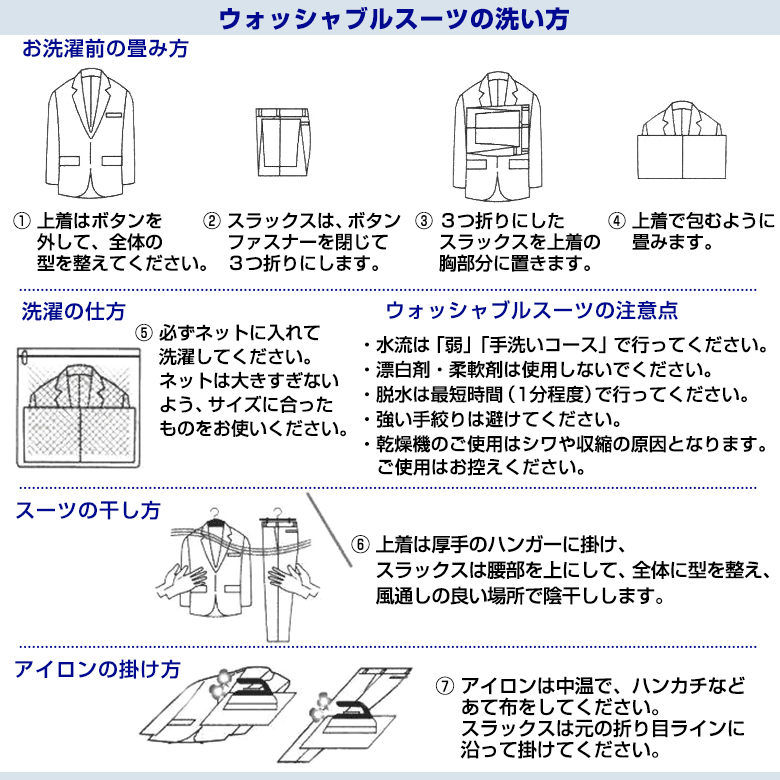 ウォッシャブルスーツの洗い方

お洗濯前の畳み方

① 上着はボタンを外して、全体の型を整えてください。

② スラックスは、ボタンファスナーを閉じて3つ折りにします。

③ 3つ折りにしたスラックスを上着の胸部分に置きます。

④ 上着で包むように畳みます。

洗濯の仕方

⑤ 必ずネットに入れて洗濯してください。ネットは大きすぎないよう、サイズに合ったものをお使いください。

ウォッシャブルスーツの注意点

・水流は「弱」「手洗いコース」で行ってください。
・漂白剤・柔軟剤は使用しないでください。
・脱水は最短時間（1分程度）で行ってください。
・強い手絞りは避けてください。
・乾燥機のご使用はシワや収縮の原因となります。ご使用はお控えください。

スーツの干し方

⑥ 上着は厚手のハンガーに掛け、スラックスは腰部を上にして、全体に型を整え、風通しの良い場所で陰干しします。

アイロンの掛け方

⑦ アイロンは中温で、ハンカチなどあて布をしてください。スラックスは元の折り目ラインに沿って掛けてください。