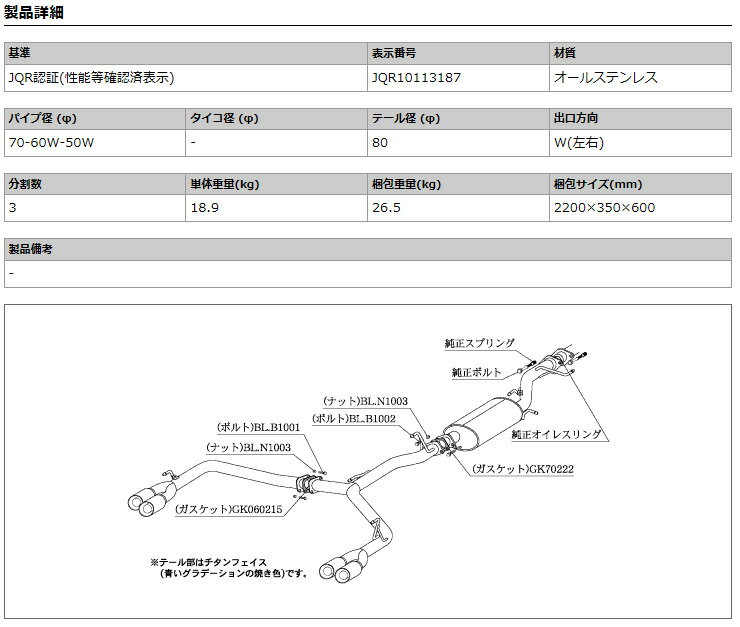 製品詳細

| 基準 | 表示番号 | 材質 |
|---|---|---|
| JQR認証(性能等確認済表示) | JQR10113187 | オールステンレス |

| パイプ径 (φ) | タイコ径 (φ) | テール径 (φ) | 出口方向 |
|---|---|---|---|
| 70-60W-50W | - | 80 | W(左右) |

| 分割数 | 単体重量(kg) | 梱包重量(kg) | 梱包サイズ(mm) |
|---|---|---|---|
| 3 | 18.9 | 26.5 | 2200×350×600 |

| 製品備考 |
|---|
| - |

純正スプリング
純正ボルト
(ナット)BL.N1003
(ボルト)BL.B1002
(ボルト)BL.B1001
(ナット)BL.N1003
純正オイレスリング
(ガスケット)GK70222
(ガスケット)GK060215
※テール部はチタンフェイス
(青いグラデーションの焼き色)です。