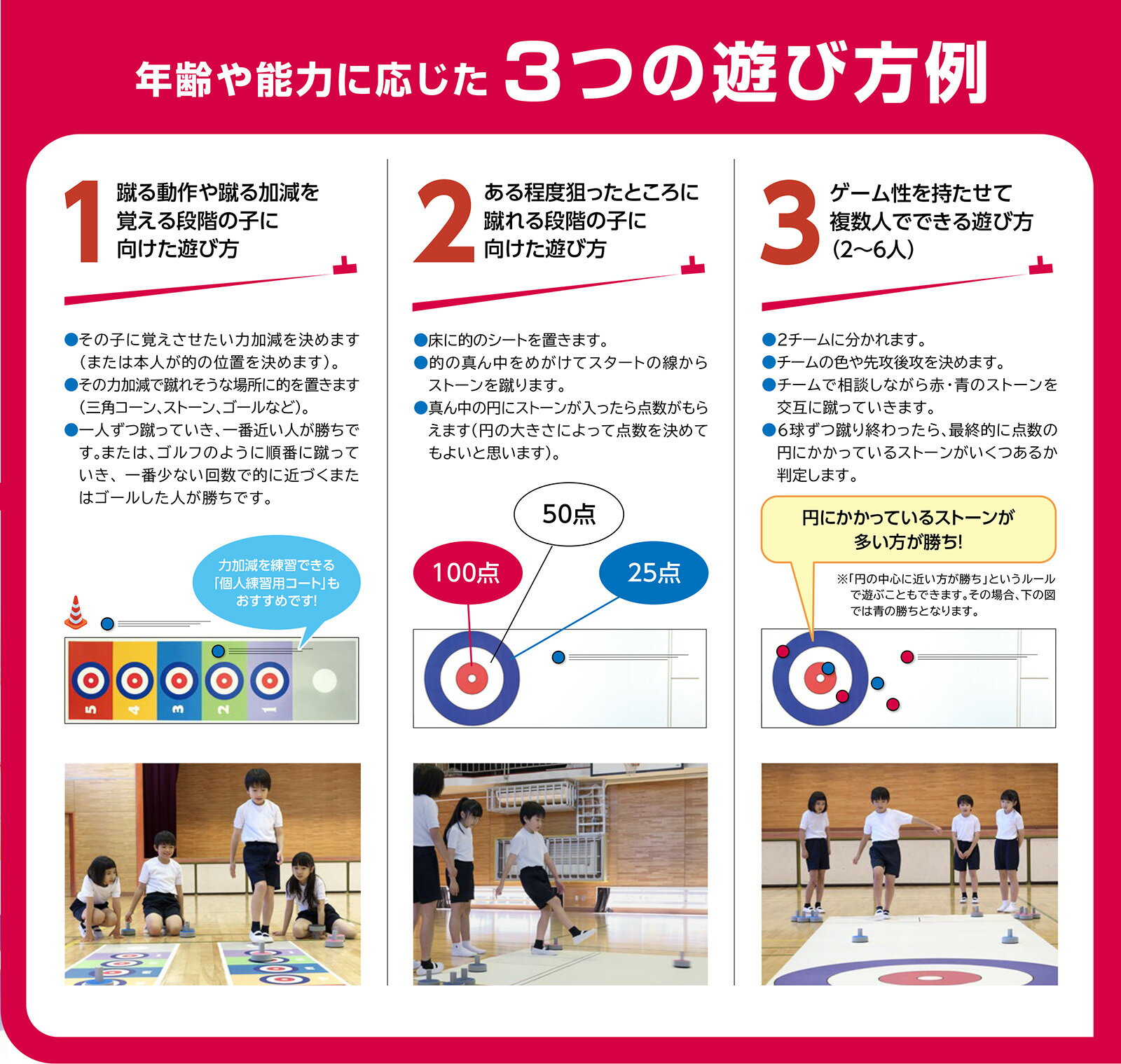 年齢や能力に応じた 3つの遊び方例

1 蹴る動作や蹴る加減を覚える段階の子に向けた遊び方

●その子に覚えさせたい力加減を決めます（または本人が的の位置を決めます）。
●その力加減で蹴れそうな場所に的を置きます（三角コーン、ストーン、ゴールなど）。
●一人ずつ蹴っていき、一番近い人が勝ちです。または、ゴルフのように順番に蹴っていき、一番少ない回数で的に近づくまたはゴールした人が勝ちです。

力加減を練習できる「個人練習用コート」もおすすめです!

5 4 3 2 1

2 ある程度狙ったところに蹴れる段階の子に向けた遊び方

●床に的のシートを置きます。
●的の真ん中をめがけてスタートの線からストーンを蹴ります。
●真ん中の円にストーンが入ったら点数がもらえます（円の大きさによって点数を決めてもよいと思います）。

50点
100点
25点

3 ゲーム性を持たせて複数人でできる遊び方（2〜6人）

●2チームに分かれます。
●チームの色や先攻後攻を決めます。
●チームで相談しながら赤・青のストーンを交互に蹴っていきます。
●6球ずつ蹴り終わったら、最終的に点数の円にかかっているストーンがいくつあるか判定します。

円にかかっているストーンが多い方が勝ち!

※「円の中心に近い方が勝ち」というルールで遊ぶこともできます。その場合、下の図では青の勝ちとなります。