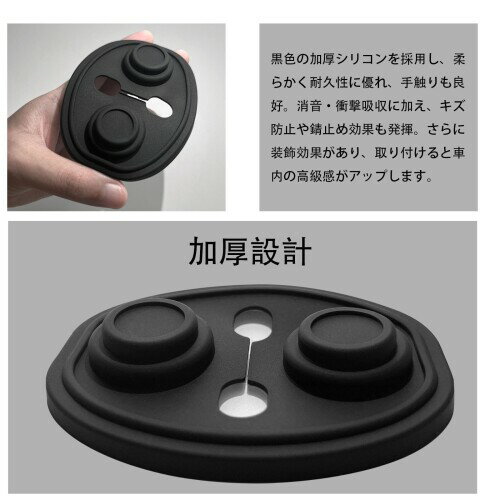 黒色の加厚シリコンを採用し、柔らかく耐久性に優れ、手触りも良好。消音・衝撃吸収に加え、キズ防止や錆止め効果も発揮。さらに装飾効果があり、取り付けると車内の高級感がアップします。

加厚設計