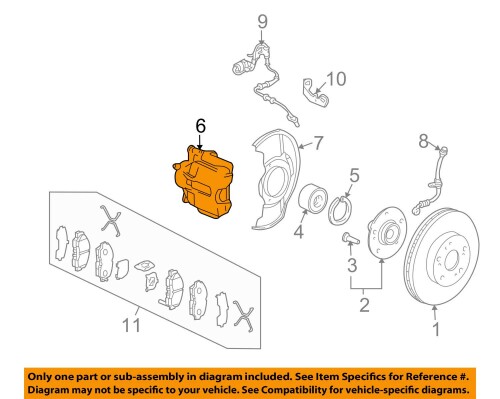 9
10
6
7
8
5
4
3
2
1
11

Only one part or sub-assembly in diagram included. See Item Specifics for Reference #.
Diagram may not be specific to your vehicle. See Compatibility for vehicle-specific diagrams.