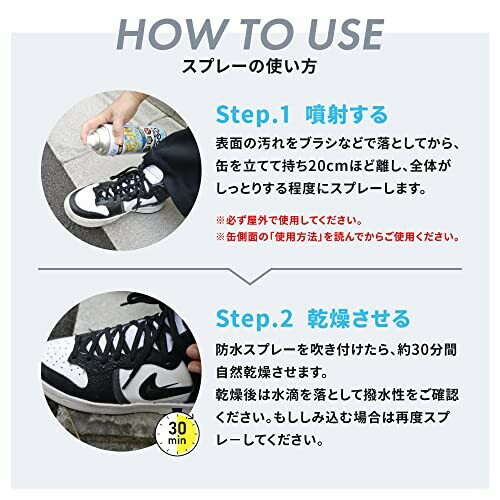 HOW TO USE
スプレーの使い方

Step.1 噴射する
表面の汚れをブラシなどで落としてから、缶を立てて持ち20cmほど離し、全体がしっとりする程度にスプレーします。

※必ず屋外で使用してください。
※缶側面の「使用方法」を読んでからご使用ください。

Step.2 乾燥させる
防水スプレーを吹き付けたら、約30分間自然乾燥させます。
乾燥後は水滴を落として撥水性をご確認ください。もししみ込む場合は再度スプレーしてください。

30 min