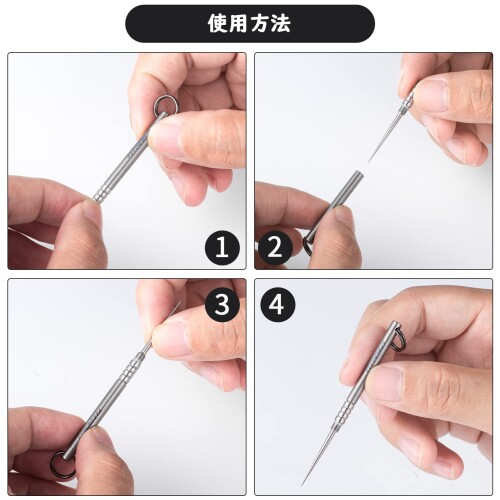 使用方法

1

2

3

4