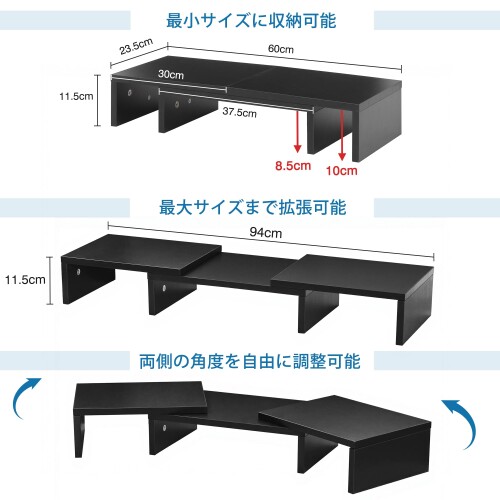 最小サイズに収納可能

23.5cm
60cm
30cm
11.5cm
37.5cm
8.5cm
10cm

最大サイズまで拡張可能

94cm
11.5cm

両側の角度を自由に調整可能