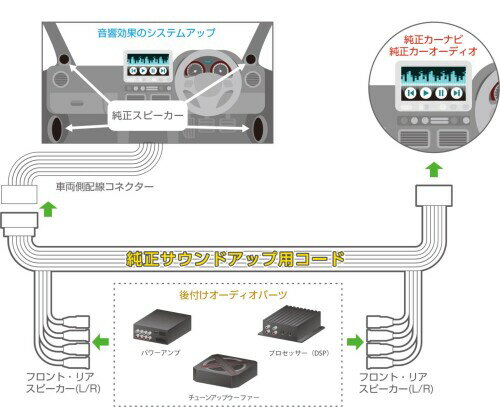 音響効果のシステムアップ

純正スピーカー

純正カーナビ
純正カーオーディオ

車両側配線コネクター

純正サウンドアップ用コード

後付けオーディオパーツ

パワーアンプ

プロセッサー（DSP）

チューンアップウーファー

フロント・リア
スピーカー(L/R)

フロント・リア
スピーカー(L/R)