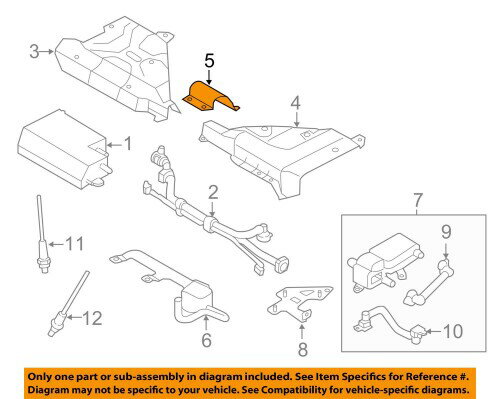 3
5
4
1
2
7
9
11
12
6
8
10

Only one part or sub-assembly in diagram included. See Item Specifics for Reference #.
Diagram may not be specific to your vehicle. See Compatibility for vehicle-specific diagrams.