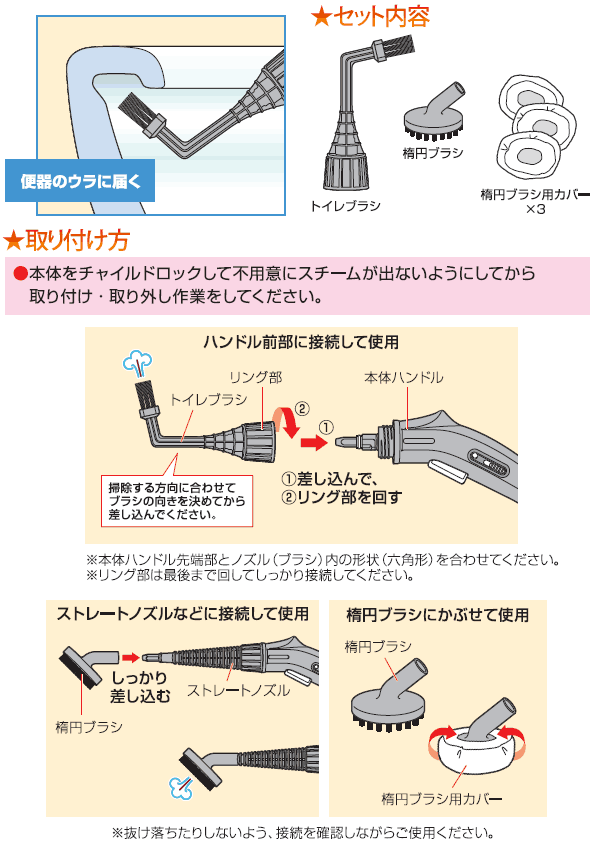 便器のウラに届く

★セット内容

トイレブラシ

楕円ブラシ

楕円ブラシ用カバー
×3

★取り付け方

●本体をチャイルドロックして不用意にスチームが出ないようにしてから取り付け・取り外し作業をしてください。

ハンドル前部に接続して使用

リング部

トイレブラシ

本体ハンドル

②

①

掃除する方向に合わせてブラシの向きを決めてから差し込んでください。

①差し込んで、
②リング部を回す

※本体ハンドル先端部とノズル（ブラシ）内の形状（六角形）を合わせてください。
※リング部は最後まで回してしっかり接続してください。

ストレートノズルなどに接続して使用

しっかり差し込む

ストレートノズル

楕円ブラシ

楕円ブラシにかぶせて使用

楕円ブラシ

楕円ブラシ用カバー

※抜け落ちたりしないよう、接続を確認しながらご使用ください。