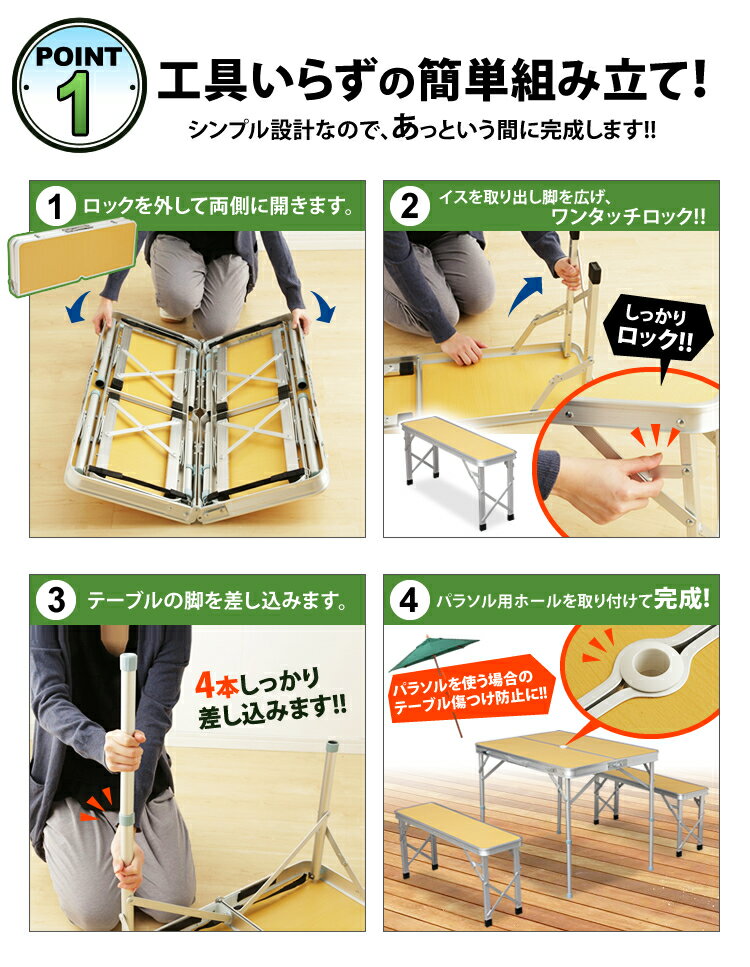 POINT 1

工具いらずの簡単組み立て!

シンプル設計なので、あっという間に完成します!!

1 ロックを外して両側に開きます。

2 イスを取り出し脚を広げ、ワンタッチロック!!

しっかりロック!!

3 テーブルの脚を差し込みます。

4本しっかり差し込みます!!

4 パラソル用ホールを取り付けて完成!

パラソルを使う場合のテーブル傷つけ防止に!!