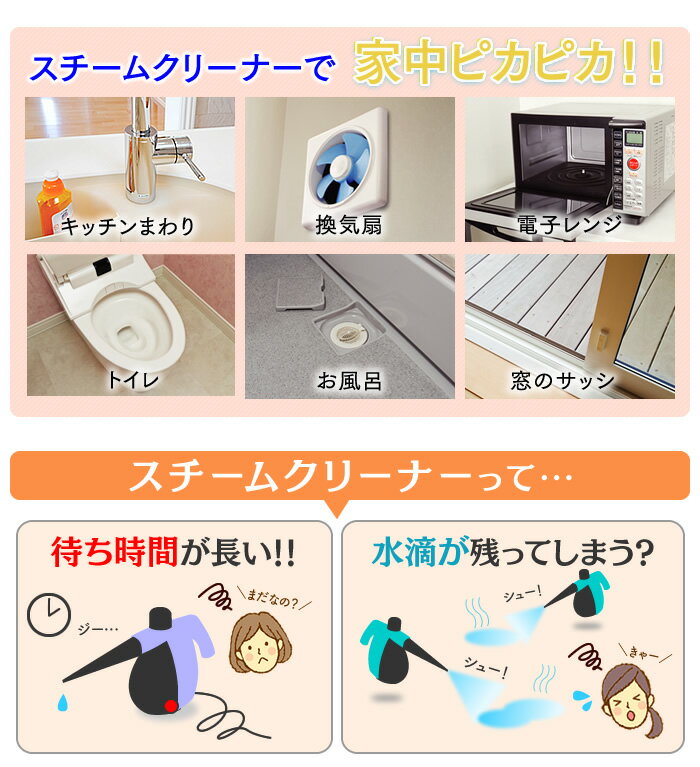 スチームクリーナーで 家中ピカピカ!!

キッチンまわり

換気扇

電子レンジ

トイレ

お風呂

窓のサッシ

スチームクリーナーって…

待ち時間が長い!!

ジー…

まだなの?

水滴が残ってしまう?

シュー!

シュー!

きゃー