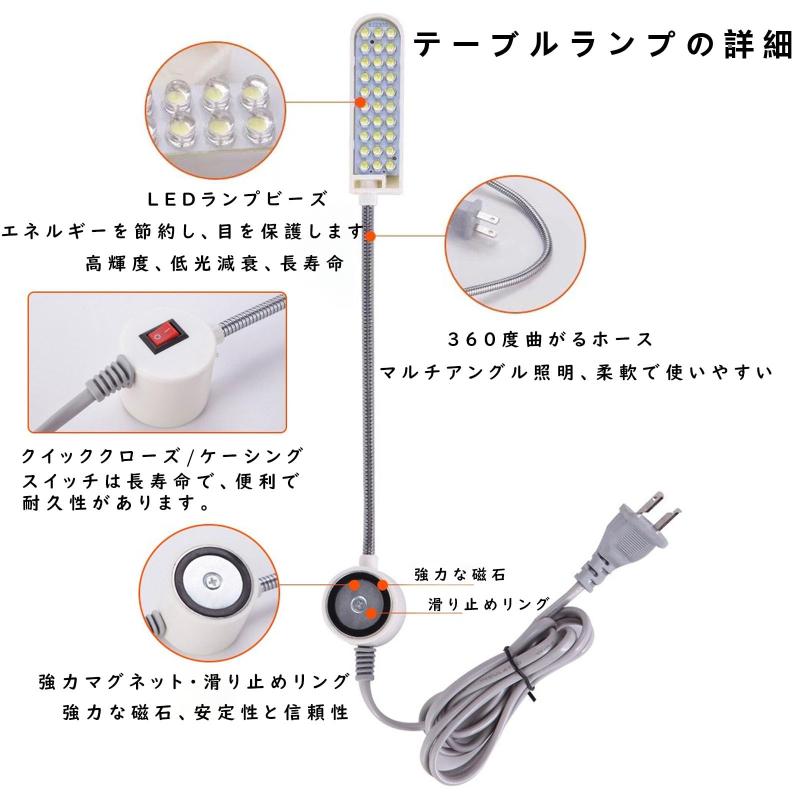 テーブルランプの詳細

LEDランプビーズ
エネルギーを節約し、目を保護します
高輝度、低光減衰、長寿命

360度曲がるホース
マルチアングル照明、柔軟で使いやすい

クイッククローズ/ケーシング
スイッチは長寿命で、便利で
耐久性があります。

強力な磁石
滑り止めリング

強力マグネット・滑り止めリング
強力な磁石、安定性と信頼性