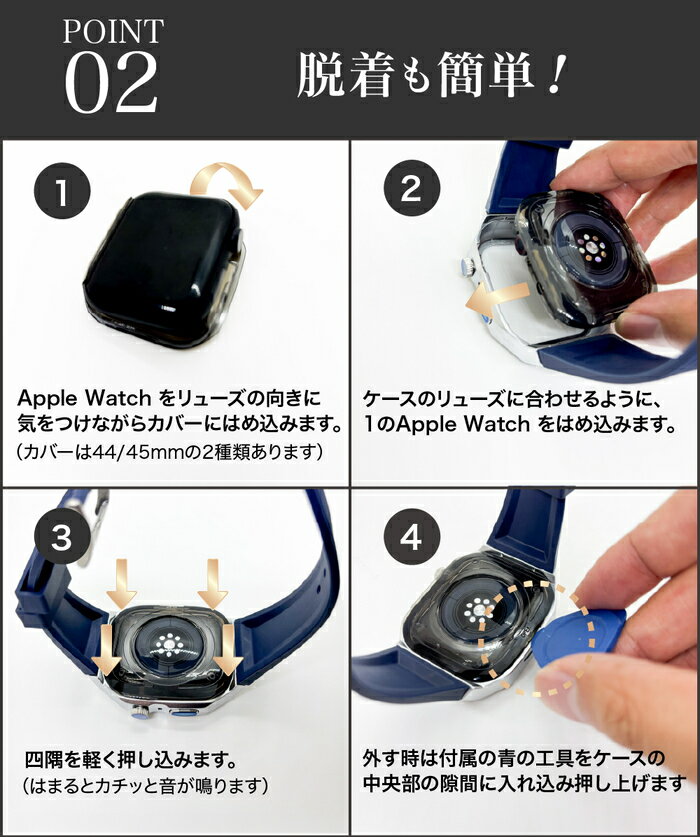 POINT
02

脱着も簡単！

1

Apple Watch をリューズの向きに気をつけながらカバーにはめ込みます。
（カバーは44/45mmの2種類あります）

2

ケースのリューズに合わせるように、1のApple Watch をはめ込みます。

3

四隅を軽く押し込みます。
（はまるとカチッと音が鳴ります）

4

外す時は付属の青の工具をケースの中央部の隙間に入れ込み押し上げます