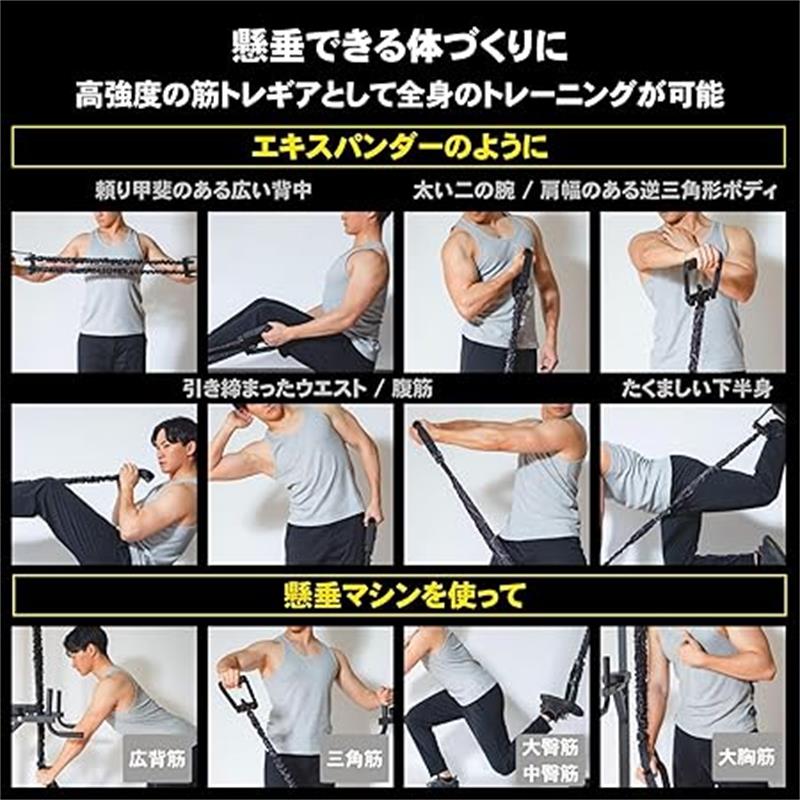 懸垂できる体づくりに
高強度の筋トレギアとして全身のトレーニングが可能

エキスパンダーのように

頼り甲斐のある広い背中

太い二の腕 / 肩幅のある逆三角形ボディ

引き締まったウエスト / 腹筋

たくましい下半身

懸垂マシンを使って

広背筋

三角筋

大臀筋
中臀筋

大胸筋