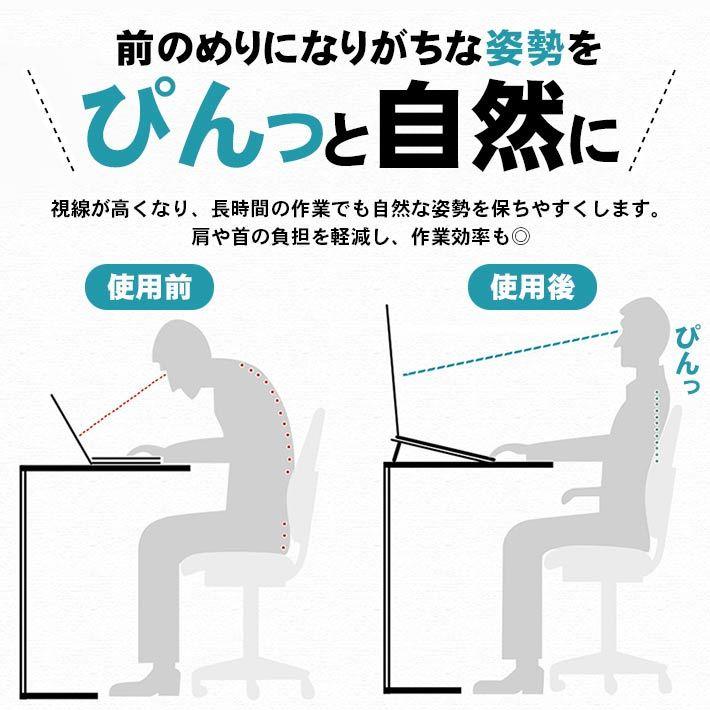 前のめりになりがちな姿勢を
ぴんっと自然に

視線が高くなり、長時間の作業でも自然な姿勢を保ちやすくします。
肩や首の負担を軽減し、作業効率も◎

使用前

使用後

ぴんっ