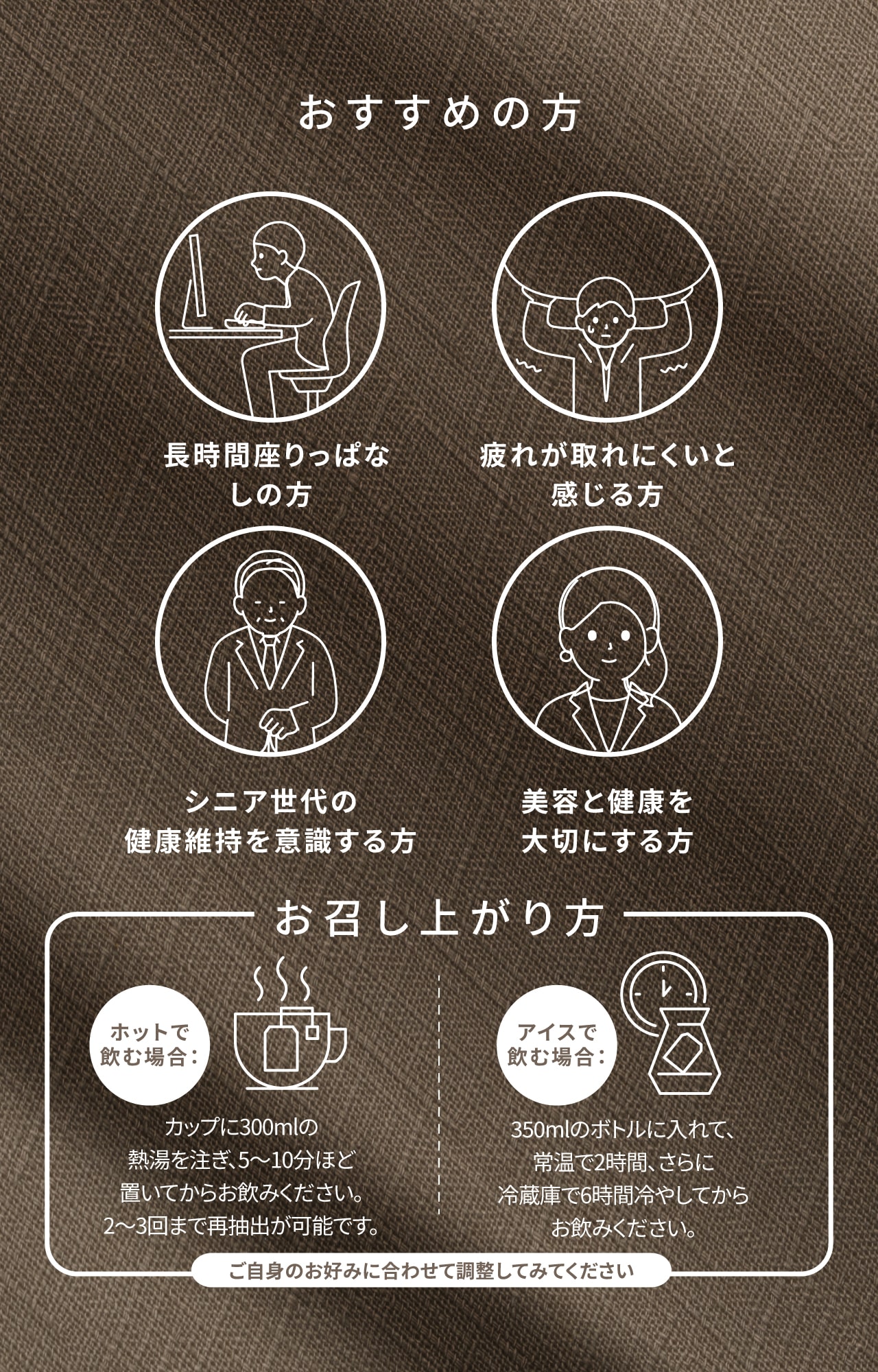 おすすめの方

長時間座りっぱなしの方

疲れが取れにくいと感じる方

シニア世代の健康維持を意識する方

美容と健康を大切にする方

お召し上がり方

ホットで飲む場合：

カップに300mlの熱湯を注ぎ、5～10分ほど置いてからお飲みください。2～3回まで再抽出が可能です。

アイスで飲む場合：

350mlのボトルに入れて、常温で2時間、さらに冷蔵庫で6時間冷やしてからお飲みください。

ご自身のお好みに合わせて調整してみてください