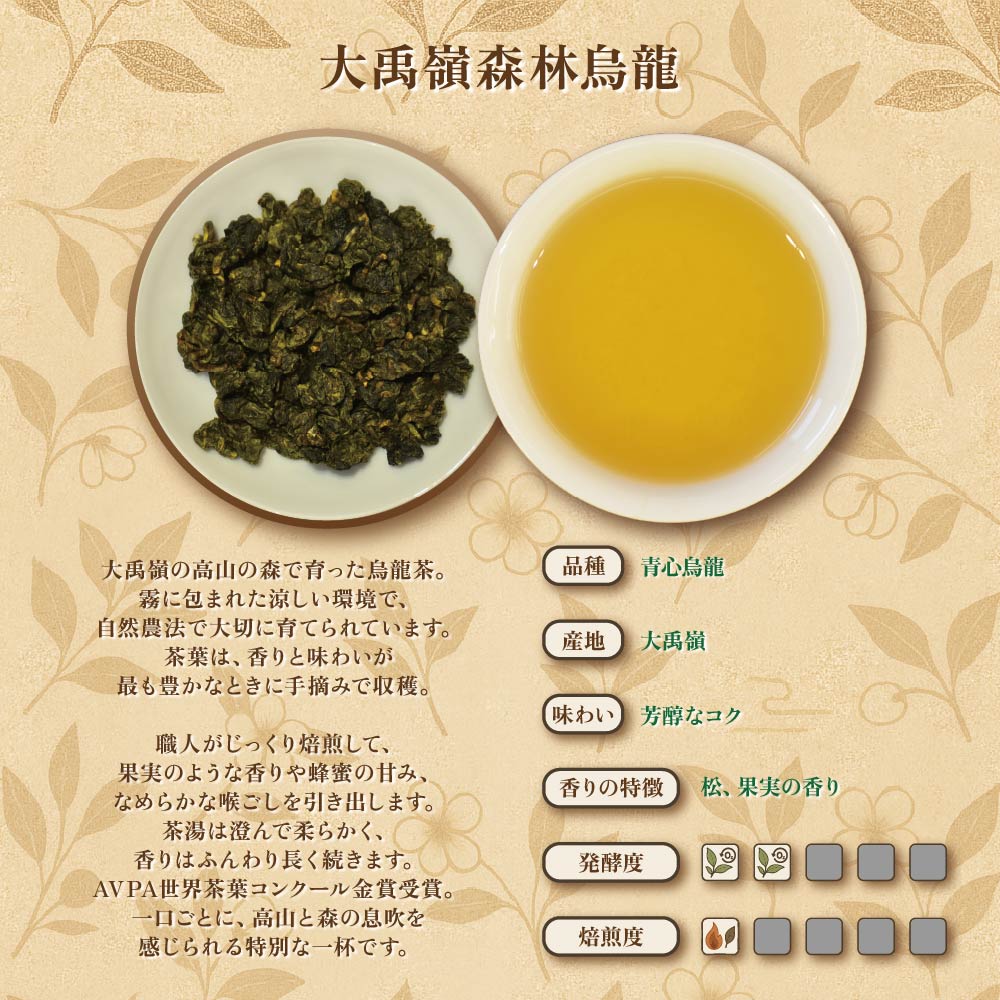 大禹嶺森林烏龍

大禹嶺の高山の森で育った烏龍茶。
霧に包まれた涼しい環境で、
自然農法で大切に育てられています。
茶葉は、香りと味わいが
最も豊かなときに手摘みで収穫。

職人がじっくり焙煎して、
果実のような香りや蜂蜜の甘み、
なめらかな喉ごしを引き出します。
茶湯は澄んで柔らかく、
香りはふんわり長く続きます。
AVPA世界茶葉コンクール金賞受賞。
一口ごとに、高山と森の息吹を
感じられる特別な一杯です。

品種 青心烏龍

産地 大禹嶺

味わい 芳醇なコク

香りの特徴 松、果実の香り

発酵度

焙煎度