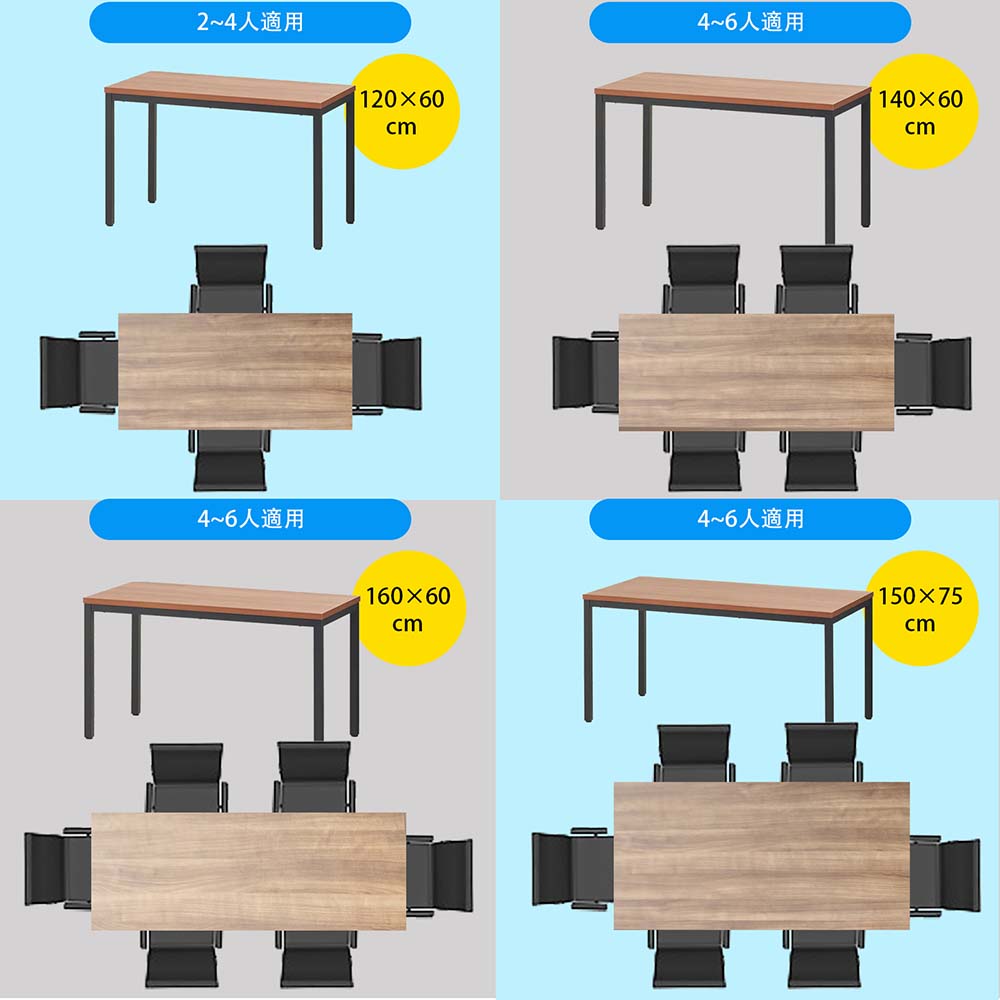 2~4人適用

120×60 cm

4~6人適用

140×60 cm

4~6人適用

160×60 cm

4~6人適用

150×75 cm