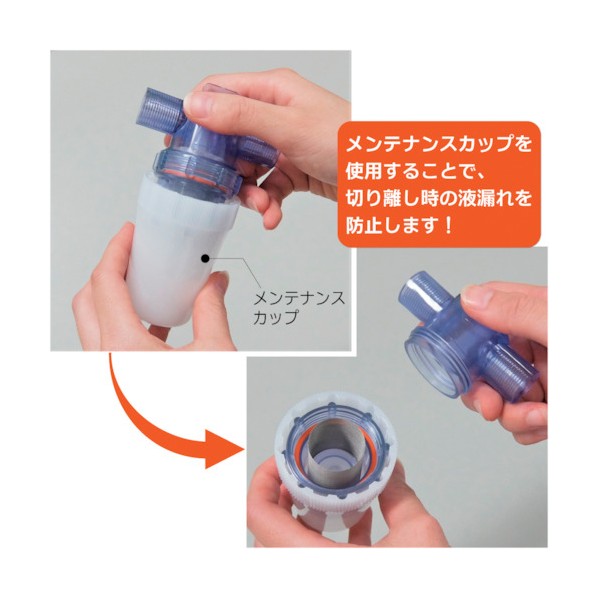 メンテナンスカップを使用することで、切り離し時の液漏れを防止します！

メンテナンスカップ