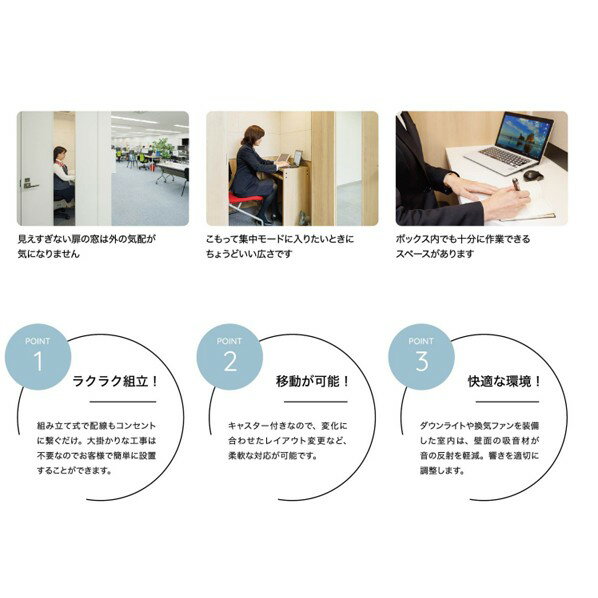 見えすぎない扉の窓は外の気配が気になりません

こもって集中モードに入りたいときにちょうどいい広さです

ボックス内でも十分に作業できるスペースがあります

POINT
1
ラクラク組立！

組み立て式で配線もコンセントに繋ぐだけ。大掛かりな工事は不要なのでお客様で簡単に設置することができます。

POINT
2
移動が可能！

キャスター付きなので、変化に合わせたレイアウト変更など、柔軟な対応が可能です。

POINT
3
快適な環境！

ダウンライトや換気ファンを装備した室内は、壁面の吸音材が音の反射を軽減。響きを適切に調整します。