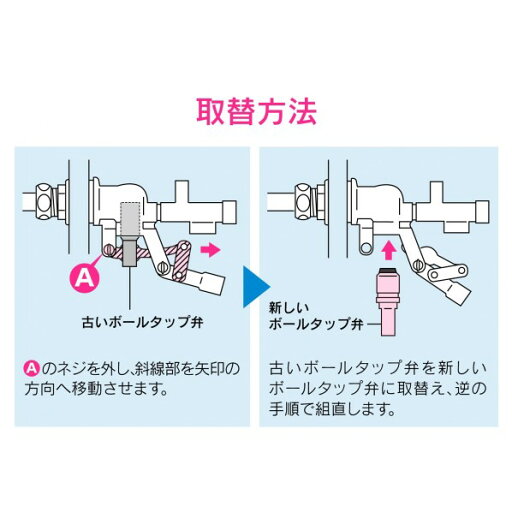 取替方法

A

古いボールタップ弁

Aのネジを外し、斜線部を矢印の方向へ移動させます。

新しい
ボールタップ弁

古いボールタップ弁を新しいボールタップ弁に取替え、逆の手順で組直します。