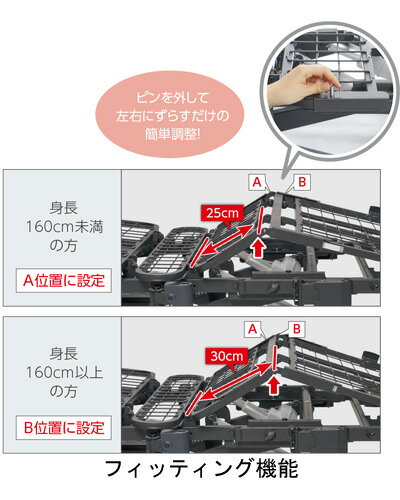 ピンを外して
左右にずらすだけの
簡単調整!

身長
160cm未満
の方

A位置に設定

A
B
25cm

身長
160cm以上
の方

B位置に設定

A
B
30cm

フィッティング機能