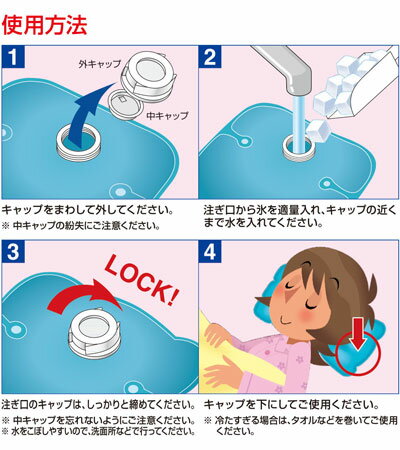 使用方法

1

外キャップ

中キャップ

キャップをまわして外してください。
※ 中キャップの紛失にご注意ください。

2

注ぎ口から氷を適量入れ、キャップの近くまで水を入れてください。

3

LOCK!

注ぎ口のキャップは、しっかりと締めてください。
※ 中キャップを忘れないようにご注意ください。
※ 水をこぼしやすいので、洗面所などで行ってください。

4

キャップを下にしてご使用ください。
※ 冷たすぎる場合は、タオルなどを巻いてご使用ください。