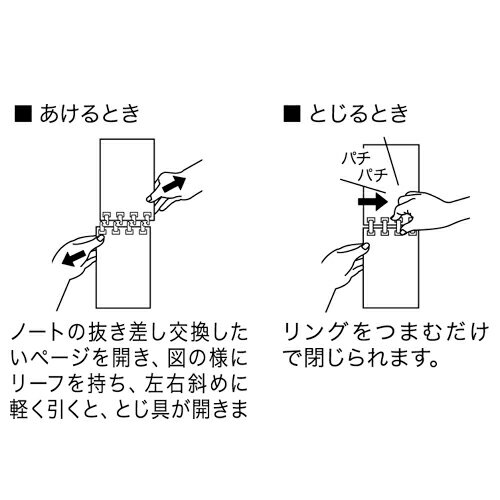 ■ あけるとき

ノートの抜き差し交換したいページを開き、図の様にリーフを持ち、左右斜めに軽く引くと、とじ具が開きま

■ とじるとき

パチ
パチ

リングをつまむだけで閉じられます。