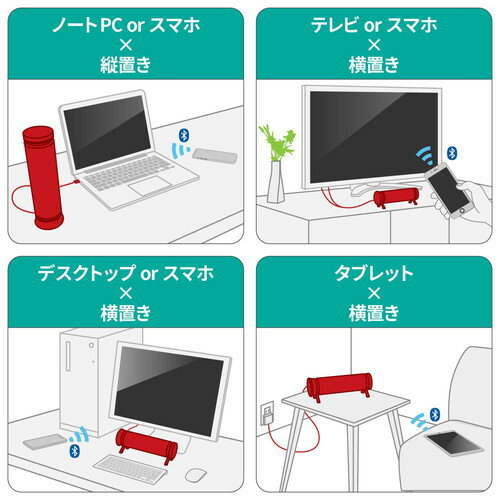 ノートPC or スマホ
×
縦置き

テレビ or スマホ
×
横置き

デスクトップ or スマホ
×
横置き

タブレット
×
横置き