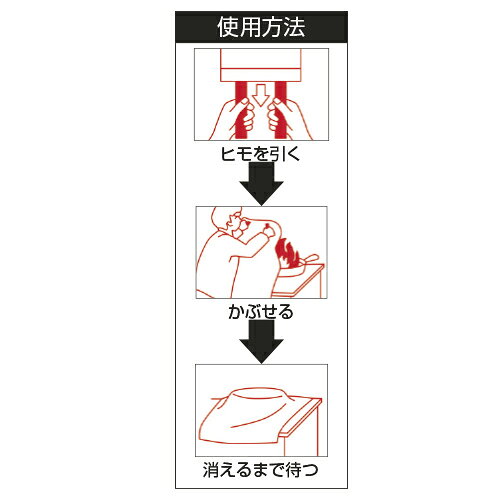 使用方法

ヒモを引く

かぶせる

消えるまで待つ