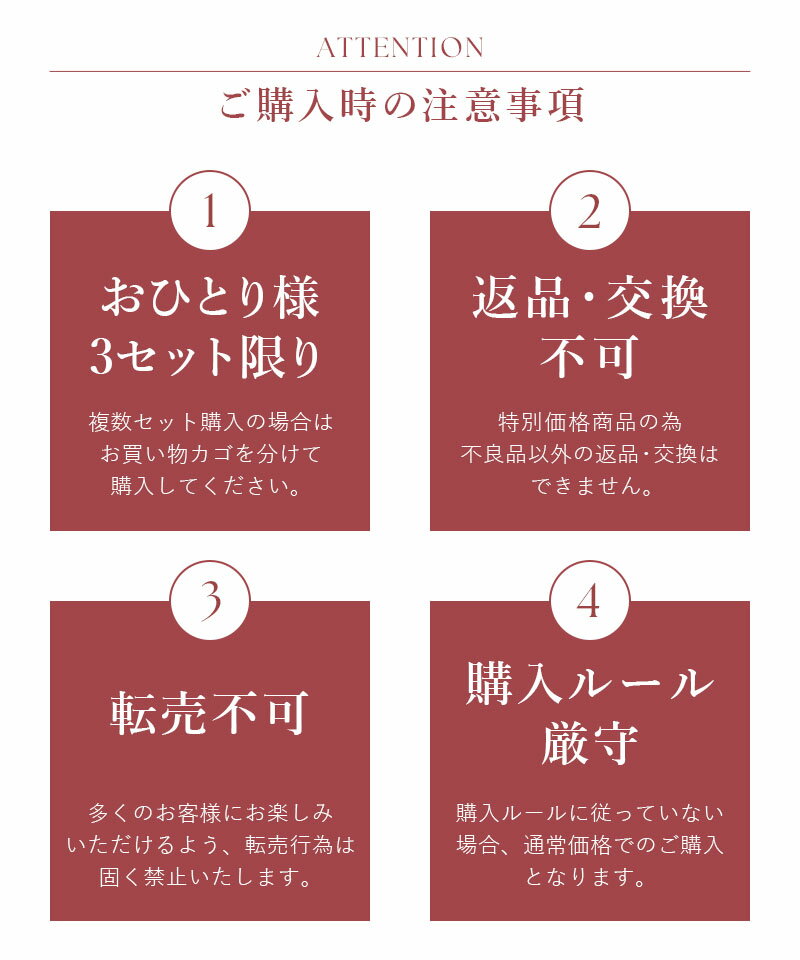 ATTENTION

ご購入時の注意事項

1

おひとり様
3セット限り

複数セット購入の場合は
お買い物カゴを分けて
購入してください。

2

返品・交換
不可

特別価格商品の為
不良品以外の返品・交換は
できません。

3

転売不可

多くのお客様にお楽しみ
いただけるよう、転売行為は
固く禁止いたします。

4

購入ルール
厳守

購入ルールに従っていない
場合、通常価格でのご購入
となります。