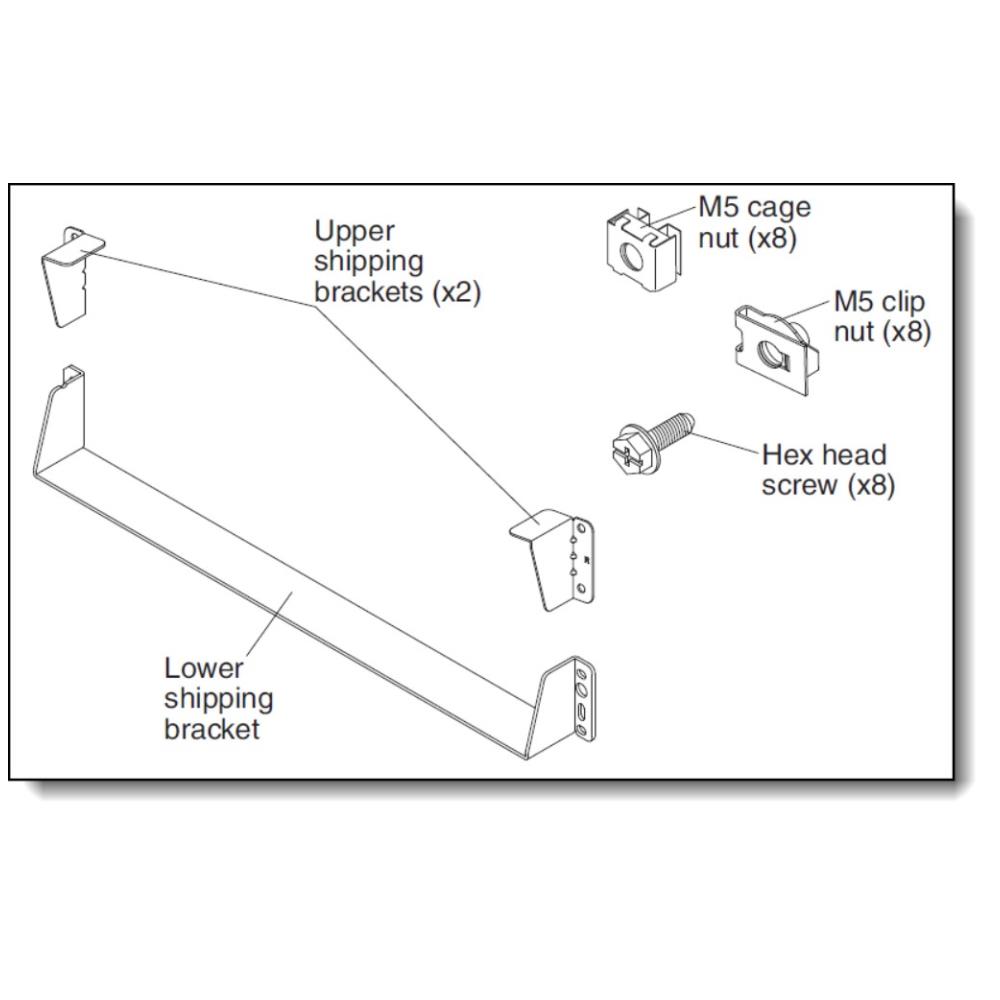 Upper shipping brackets (x2)

M5 cage nut (x8)

M5 clip nut (x8)

Hex head screw (x8)

Lower shipping bracket