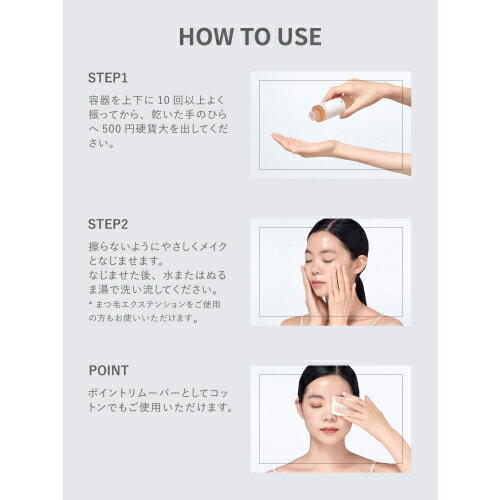 HOW TO USE

STEP1

容器を上下に 10 回以上よく振ってから、乾いた手のひらへ 500 円硬貨大を出してください。

STEP2

擦らないようにやさしくメイクとなじませます。
なじませた後、水またはぬるま湯で洗い流してください。
* まつ毛エクステンションをご使用の方もお使いいただけます。

POINT

ポイントリムーバーとしてコットンでもご使用いただけます。