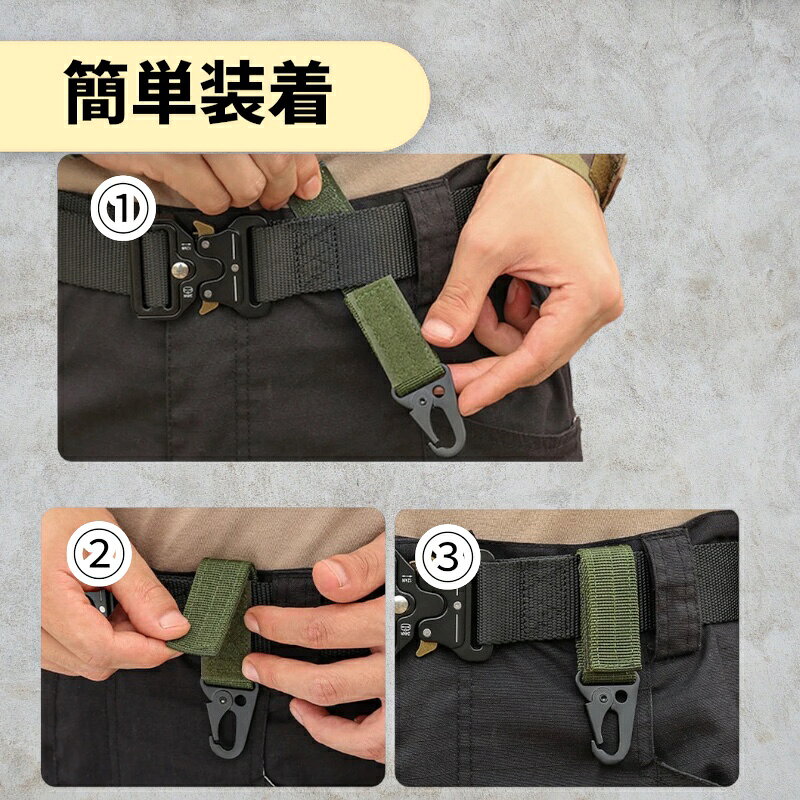 簡単装着

①

②

③