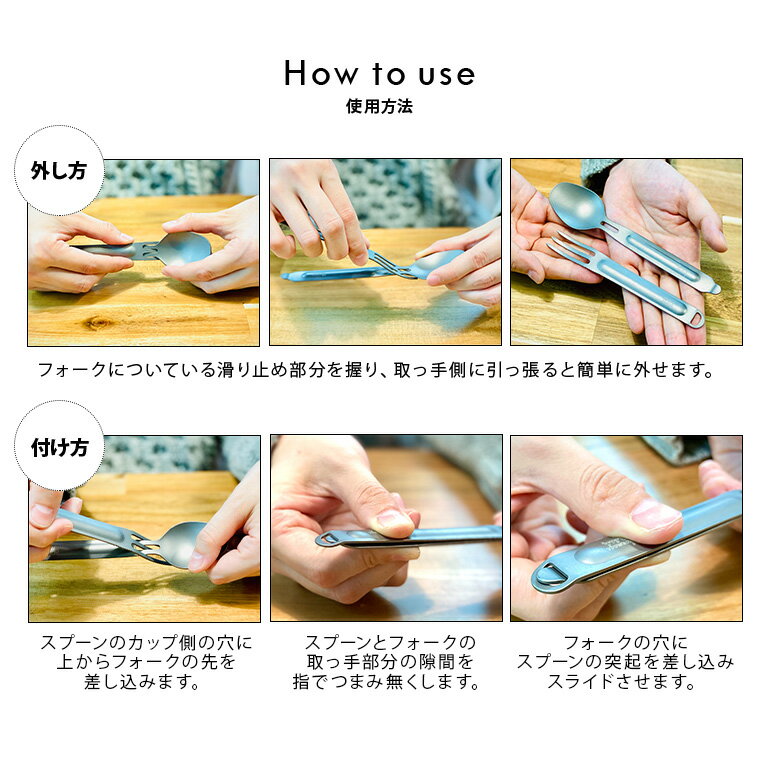 How to use
使用方法

外し方

フォークについている滑り止め部分を握り、取っ手側に引っ張ると簡単に外せます。

付け方

スプーンのカップ側の穴に上からフォークの先を差し込みます。

スプーンとフォークの取っ手部分の隙間を指でつまみ無くします。

フォークの穴にスプーンの突起を差し込みスライドさせます。