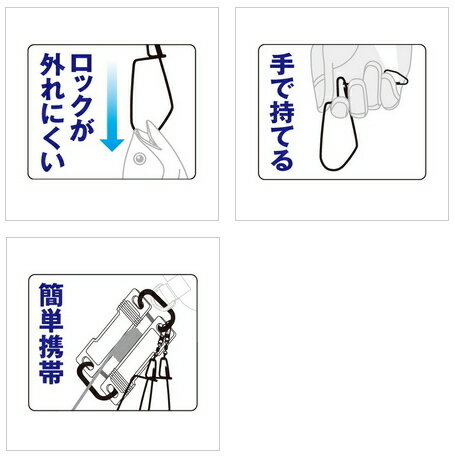 ロックが外れにくい

手で持てる

簡単携帯