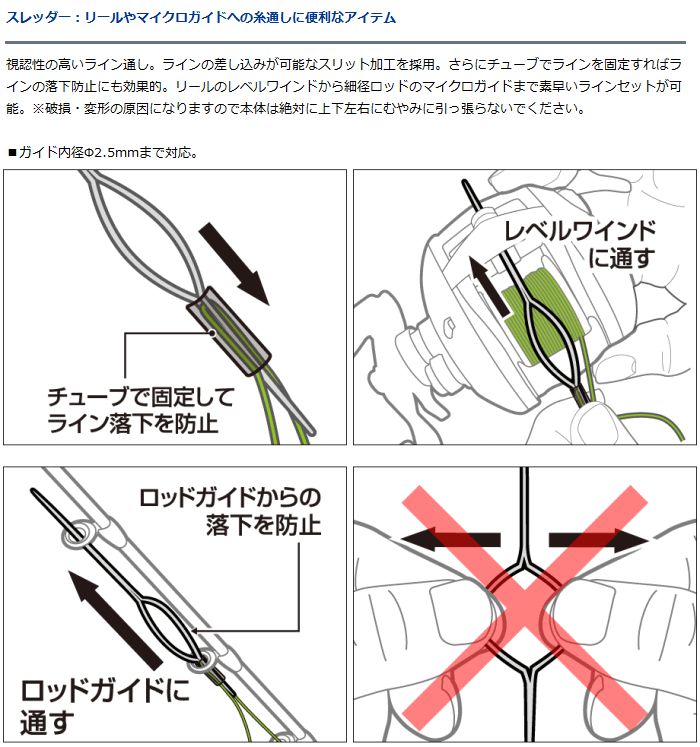 スレッダー：リールやマイクロガイドへの糸通しに便利なアイテム

視認性の高いライン通し。ラインの差し込みが可能なスリット加工を採用。さらにチューブでラインを固定すればラインの落下防止にも効果的。リールのレベルワインドから細径ロッドのマイクロガイドまで素早いラインセットが可能。※破損・変形の原因になりますので本体は絶対に上下左右にむやみに引っ張らないでください。

■ガイド内径Φ2.5mmまで対応。

チューブで固定して
ライン落下を防止

レベルワインド
に通す

ロッドガイドからの
落下を防止

ロッドガイドに
通す