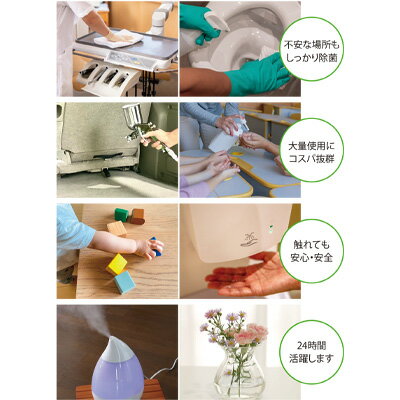 不安な場所も
しっかり除菌

大量使用に
コスパ抜群

触れても
安心・安全

24時間
活躍します