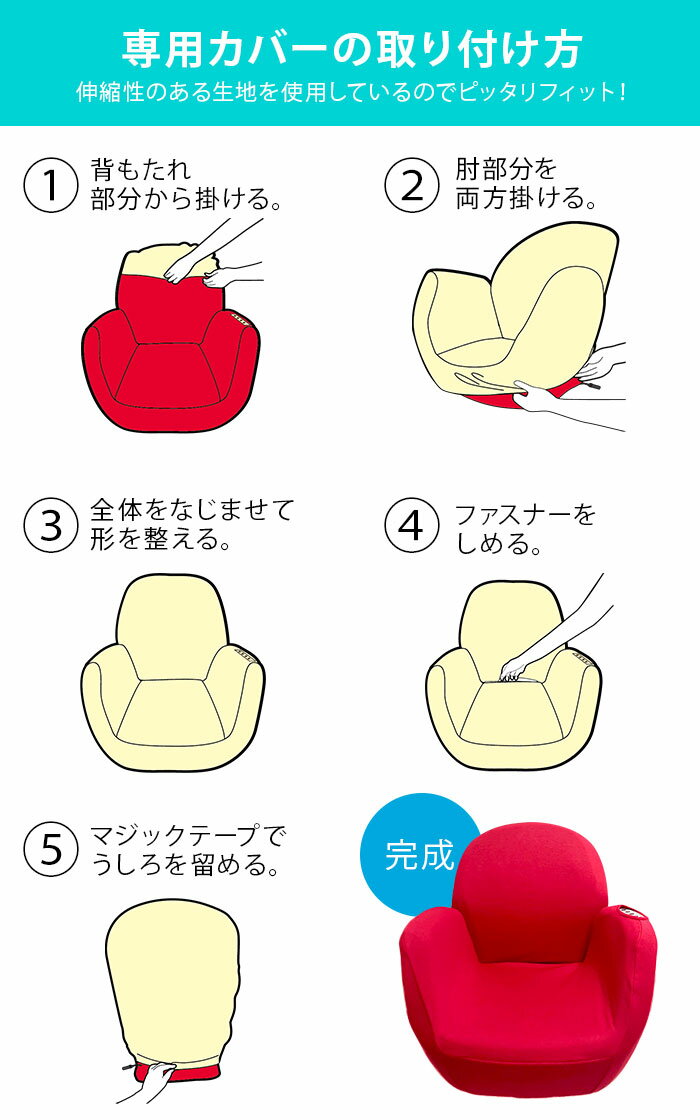 専用カバーの取り付け方
伸縮性のある生地を使用しているのでピッタリフィット！

1 背もたれ部分から掛ける。

2 肘部分を両方掛ける。

3 全体をなじませて形を整える。

4 ファスナーをしめる。

5 マジックテープでうしろを留める。

完成